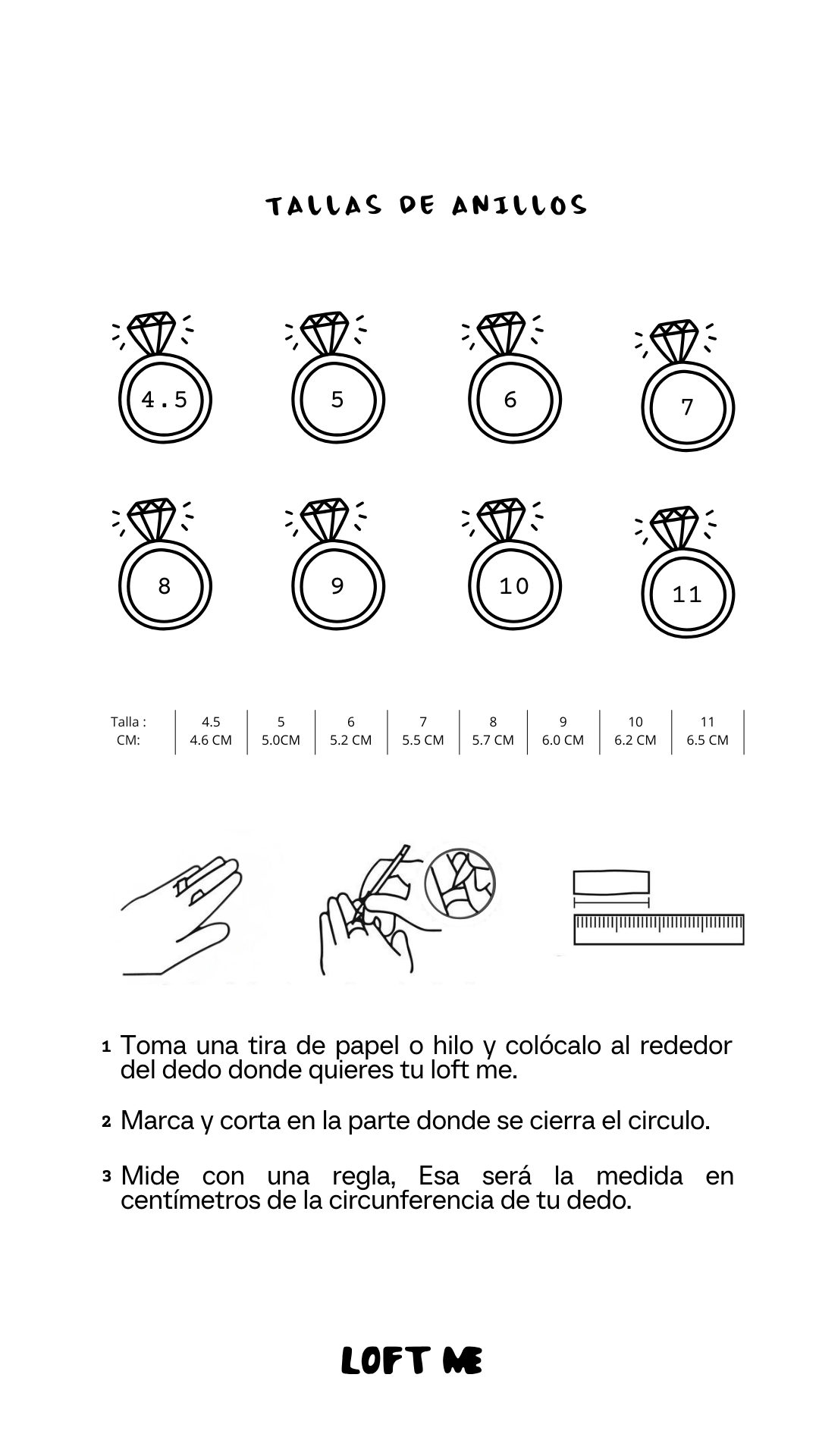 TALLAS DE ANILLOS

4.5

5

6

7

8

9

10

11

| Talla : | 4.5 | 5 | 6 | 7 | 8 | 9 | 10 | 11 |
|---|---|---|---|---|---|---|---|---|
| CM: | 4.6 CM | 5.0CM | 5.2 CM | 5.5 CM | 5.7 CM | 6.0 CM | 6.2 CM | 6.5 CM |

1 Toma una tira de papel o hilo y colócalo al rededor del dedo donde quieres tu loft me.

2 Marca y corta en la parte donde se cierra el circulo.

3 Mide con una regla, Esa será la medida en centímetros de la circunferencia de tu dedo.

LOFT ME